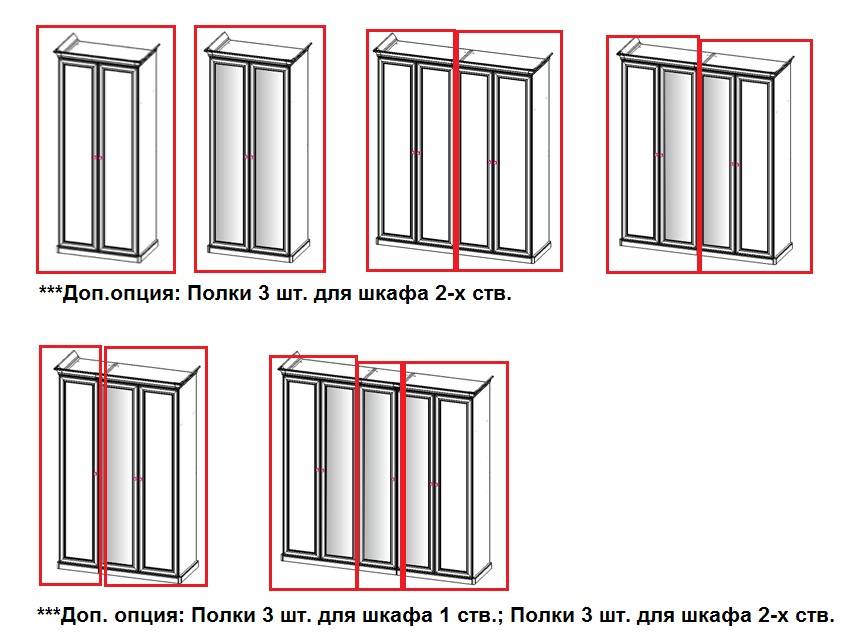 ***Доп.опция: Полки 3 шт. для шкафа 2-х ств.

***Доп. опция: Полки 3 шт. для шкафа 1 ств.; Полки 3 шт. для шкафа 2-х ств.