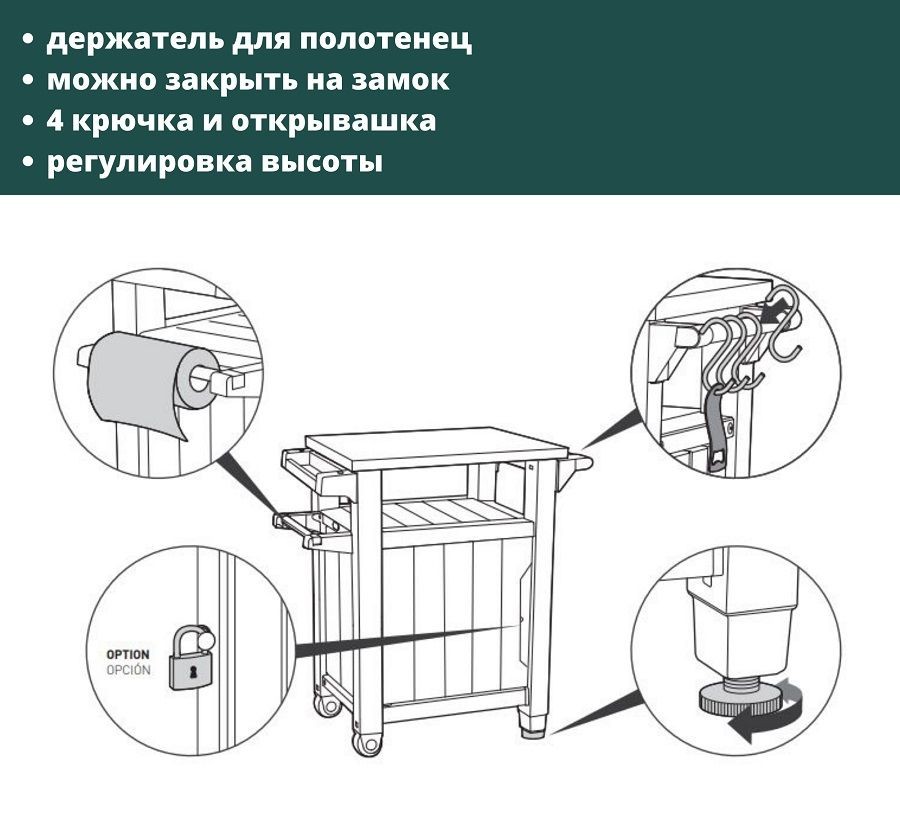 • держатель для полотенец
• можно закрыть на замок
• 4 крючка и открывашка
• регулировка высоты

OPTION
OPCIÓN